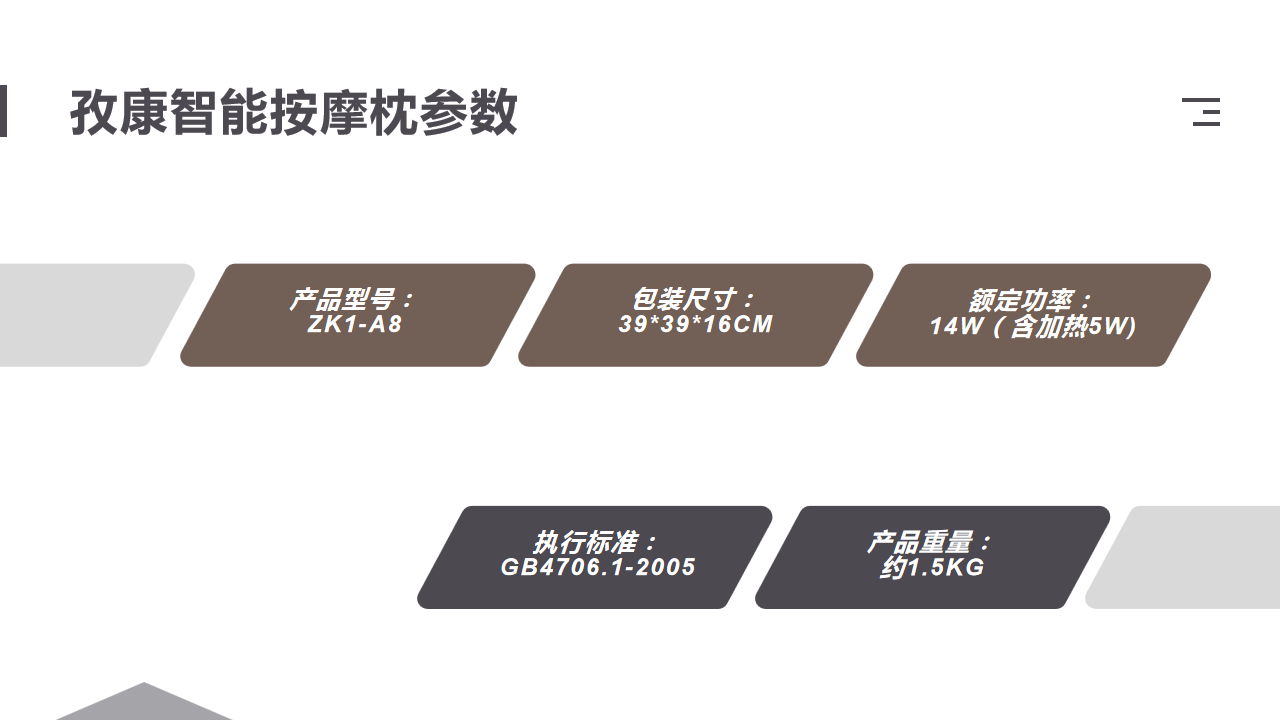 孜康智能按摩枕参数

产品型号：
ZK1-A8

包装尺寸：
39*39*16CM

额定功率：
14W（含加热5W)

执行标准：
GB4706.1-2005

产品重量：
约1.5KG